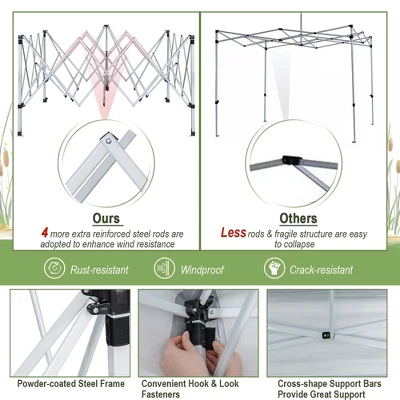 Ours

4 more extra reinforced steel rods are adopted to enhance wind resistance

Others

Less rods & fragile structure are easy to collapse

Rust-resistant

Windproof

Crack-resistant

Powder-coated Steel Frame

Convenient Hook & Look Fasteners

Cross-shape Support Bars Provide Great Support