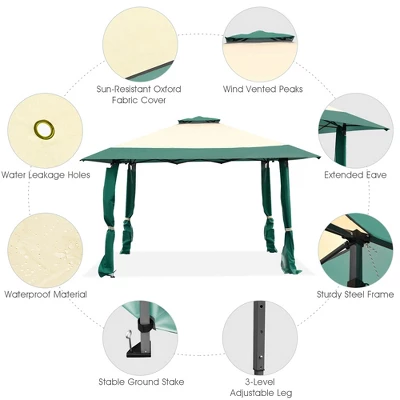 Sun-Resistant Oxford Fabric Cover

Wind Vented Peaks

Water Leakage Holes

Extended Eave

Waterproof Material

Sturdy Steel Frame

Stable Ground Stake

3-Level Adjustable Leg