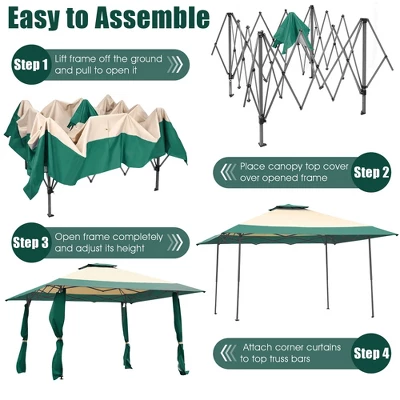 Easy to Assemble

Step 1 Lift frame off the ground and pull to open it

Place canopy top cover over opened frame Step 2

Step 3 Open frame completely and adjust its height

Attach corner curtains to top truss bars Step 4