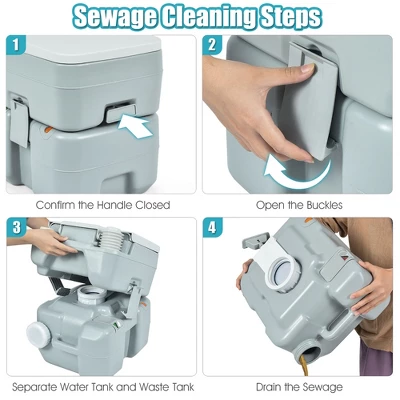 Sewage Cleaning Steps

1

Confirm the Handle Closed

2

Open the Buckles

3

Separate Water Tank and Waste Tank

4

Drain the Sewage